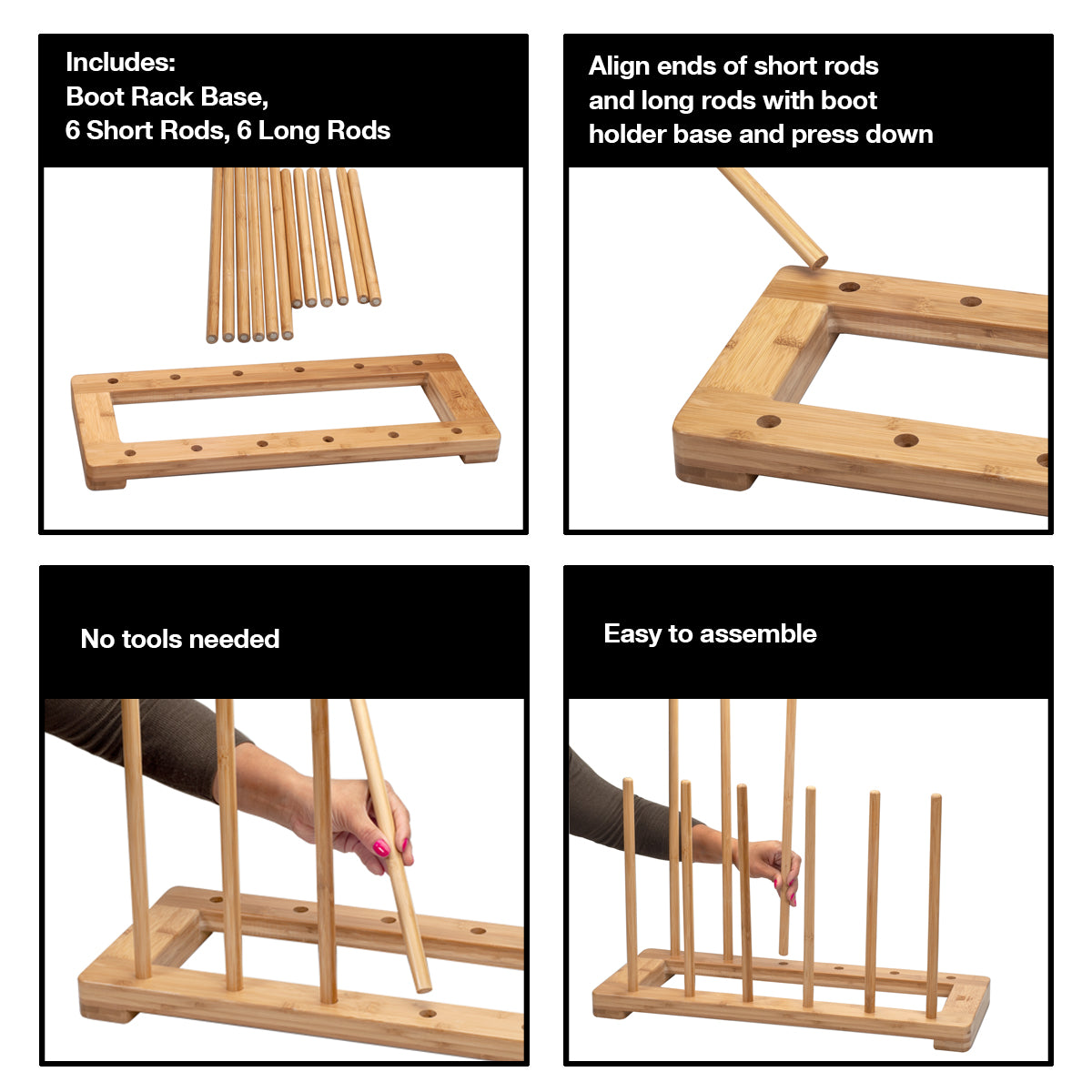 Includes:
Boot Rack Base,
6 Short Rods, 6 Long Rods

Align ends of short rods and long rods with boot holder base and press down

No tools needed

Easy to assemble